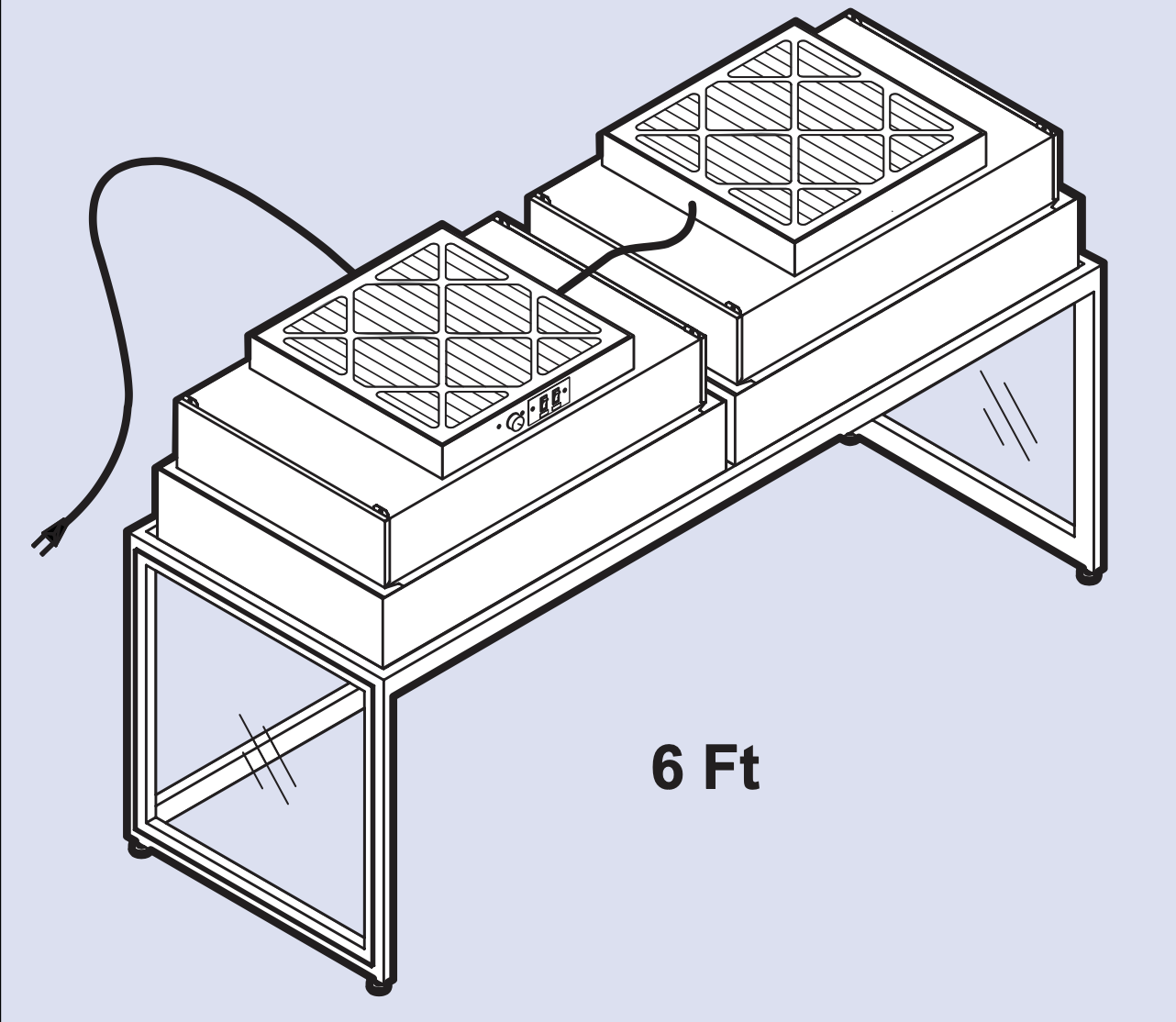 6 Ft