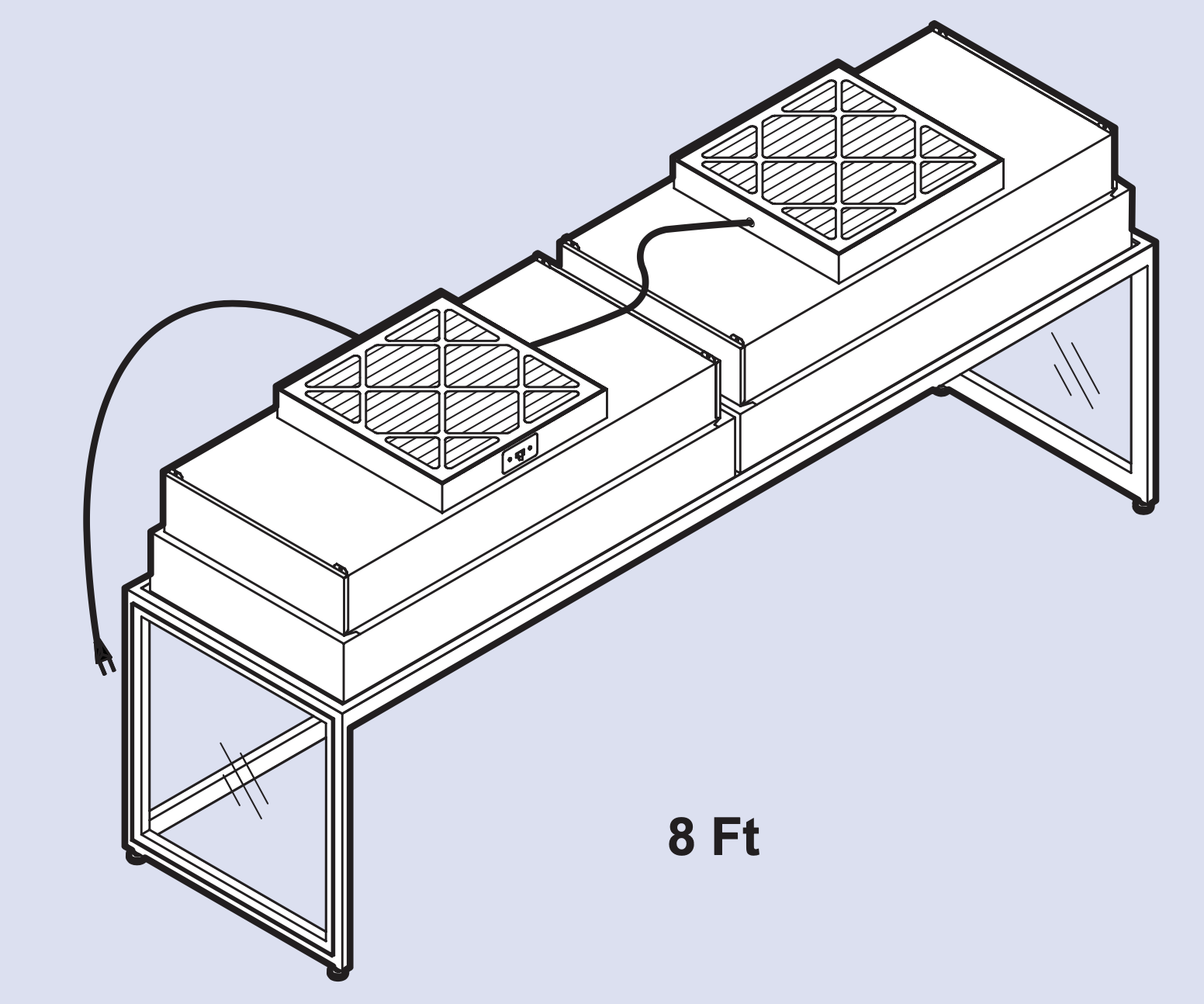 8 Ft