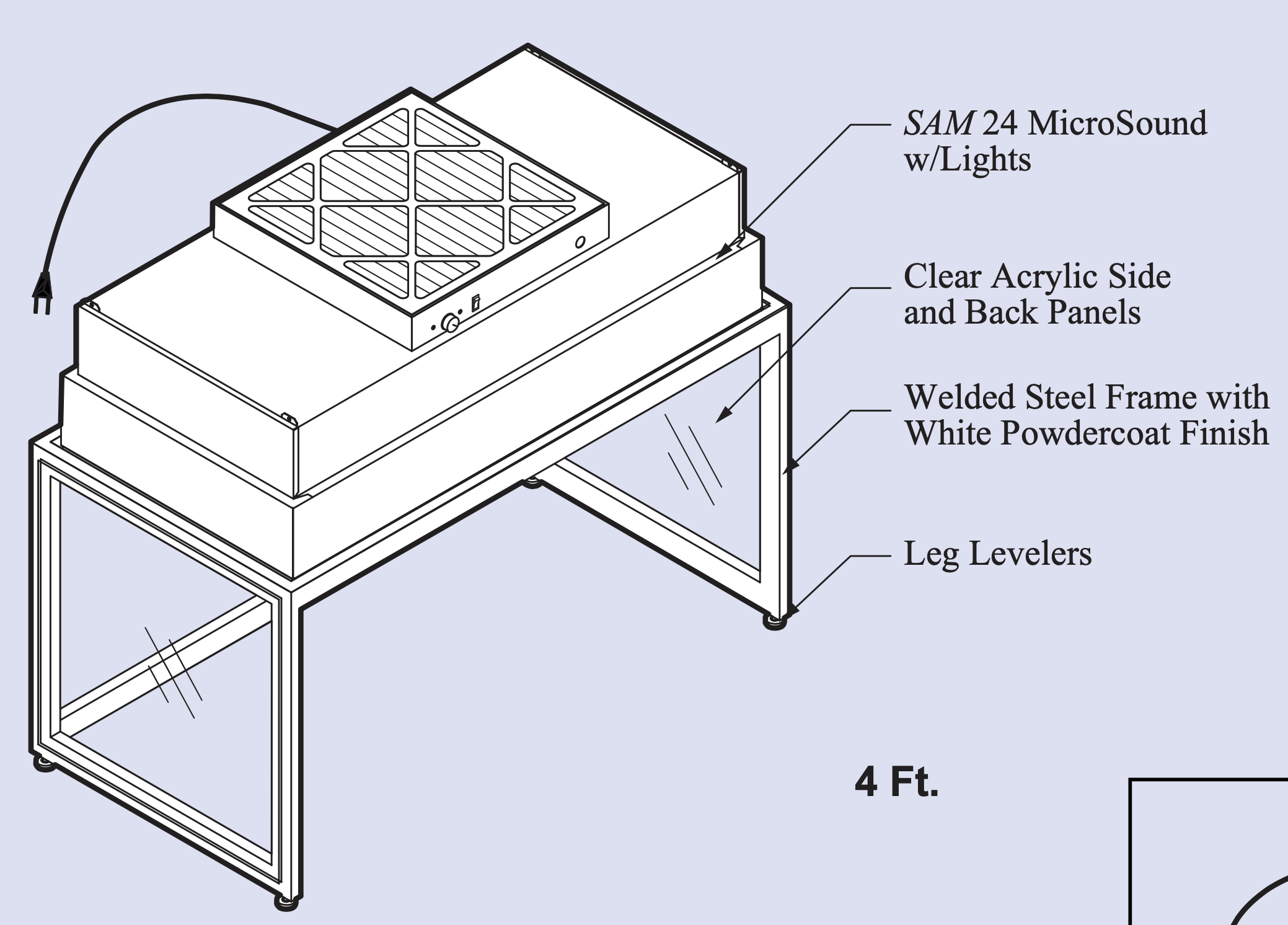 SAM 24 MicroSound w/Lights

Clear Acrylic Side and Back Panels

Welded Steel Frame with White Powdercoat Finish

Leg Levelers

4 Ft.