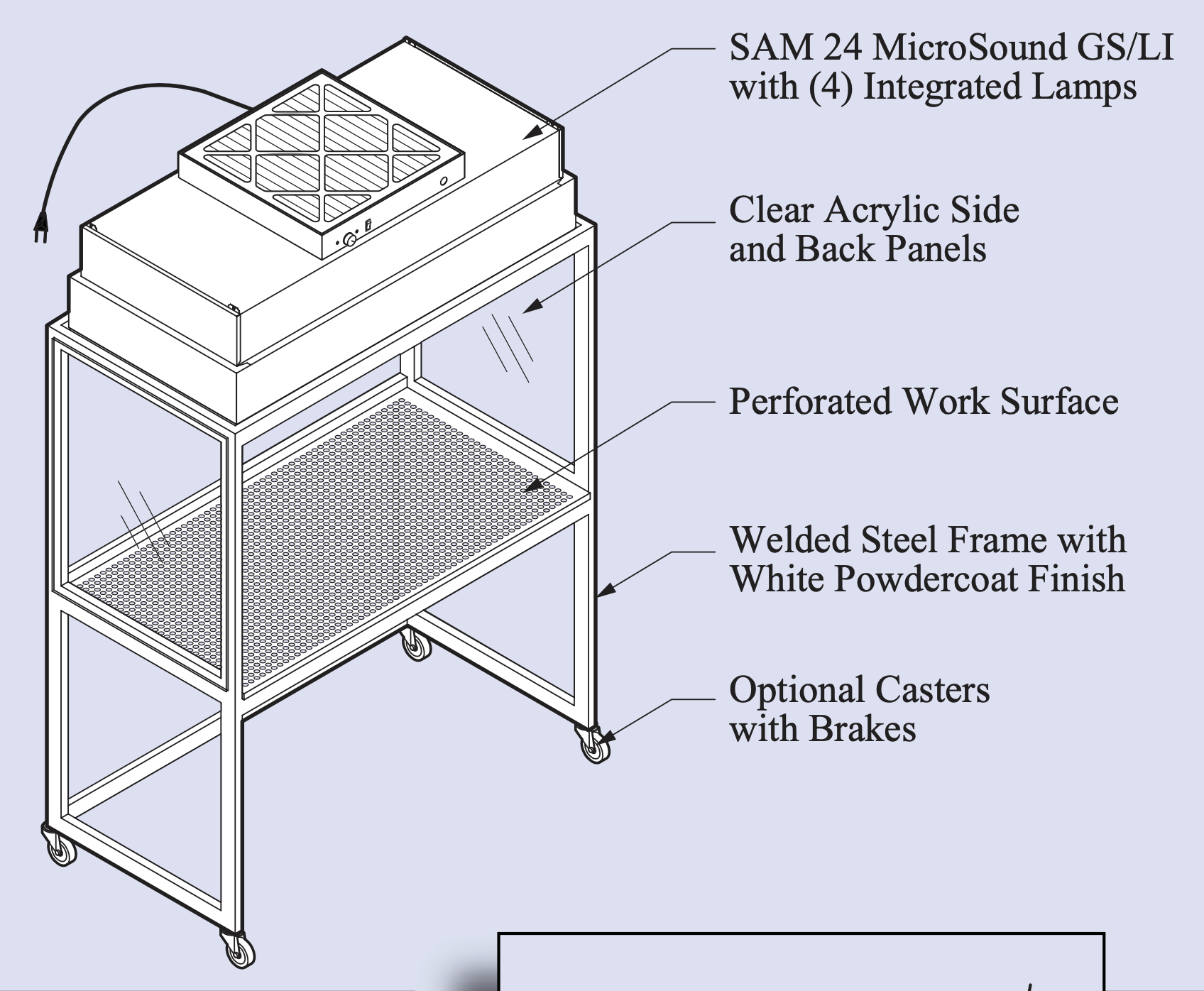 SAM 24 MicroSound GS/LI with (4) Integrated Lamps

Clear Acrylic Side and Back Panels

Perforated Work Surface

Welded Steel Frame with White Powdercoat Finish

Optional Casters with Brakes