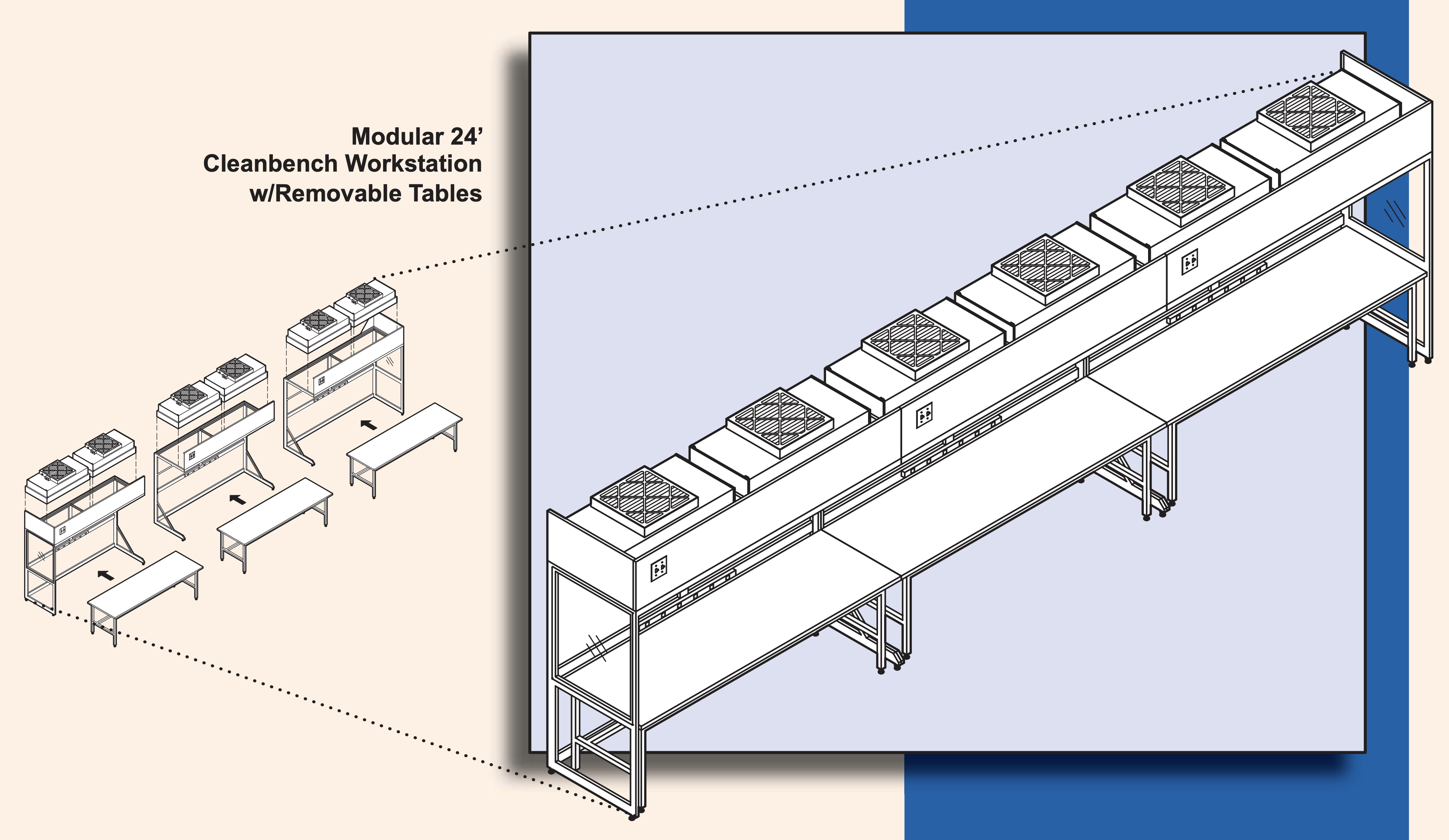 Modular 24’
Cleanbench Workstation
w/Removable Tables